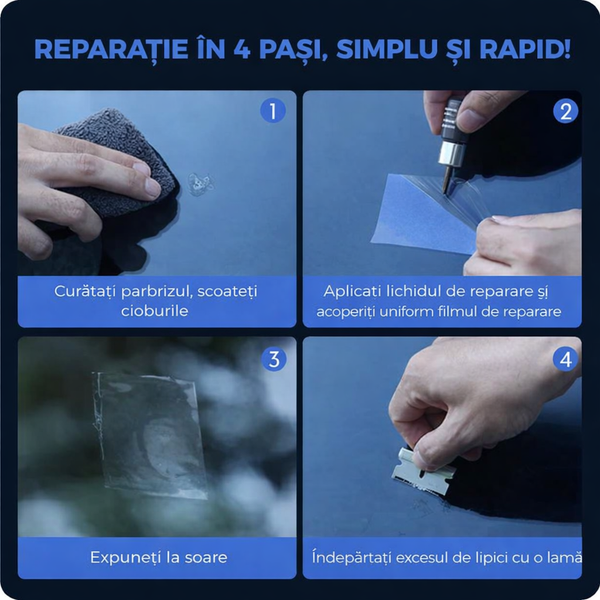 REPARAȚIE ÎN 4 PAȘI, SIMPLU ȘI RAPID!

1

Curătați parbrizul, scoateți cioburile

2

Aplicati lichidul de reparare și acoperiți uniform filmul de reparare

3

Expuneți la soare

4

Îndepărtați excesul de lipici cu o lamă